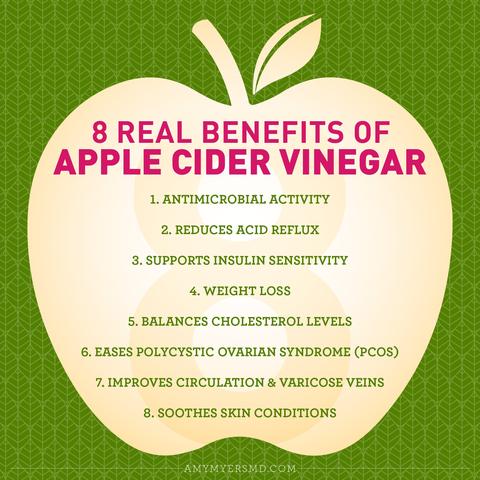 8 REAL BENEFITS OF
APPLE CIDER VINEGAR

1. ANTIMICROBIAL ACTIVITY

2. REDUCES ACID REFLUX

3. SUPPORTS INSULIN SENSITIVITY

4. WEIGHT LOSS

5. BALANCES CHOLESTEROL LEVELS

6. EASES POLYCYSTIC OVARIAN SYNDROME (PCOS)

7. IMPROVES CIRCULATION & VARICOSE VEINS

8. SOOTHES SKIN CONDITIONS

AMYMYERSMD.COM